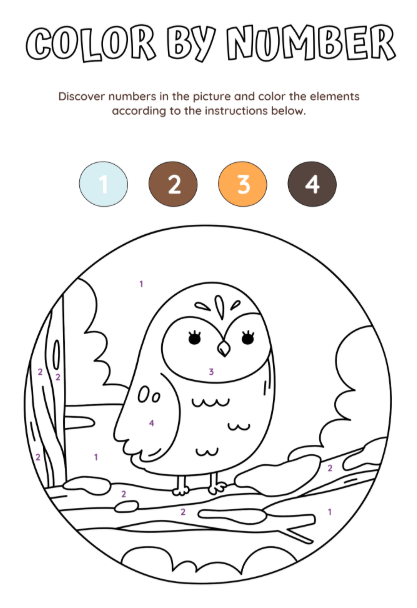 COLOR BY NUMBER

Discover numbers in the picture and color the elements according to the instructions below.

1 2 3 4

1
2 2
3
4
2 1
2
2
2
1